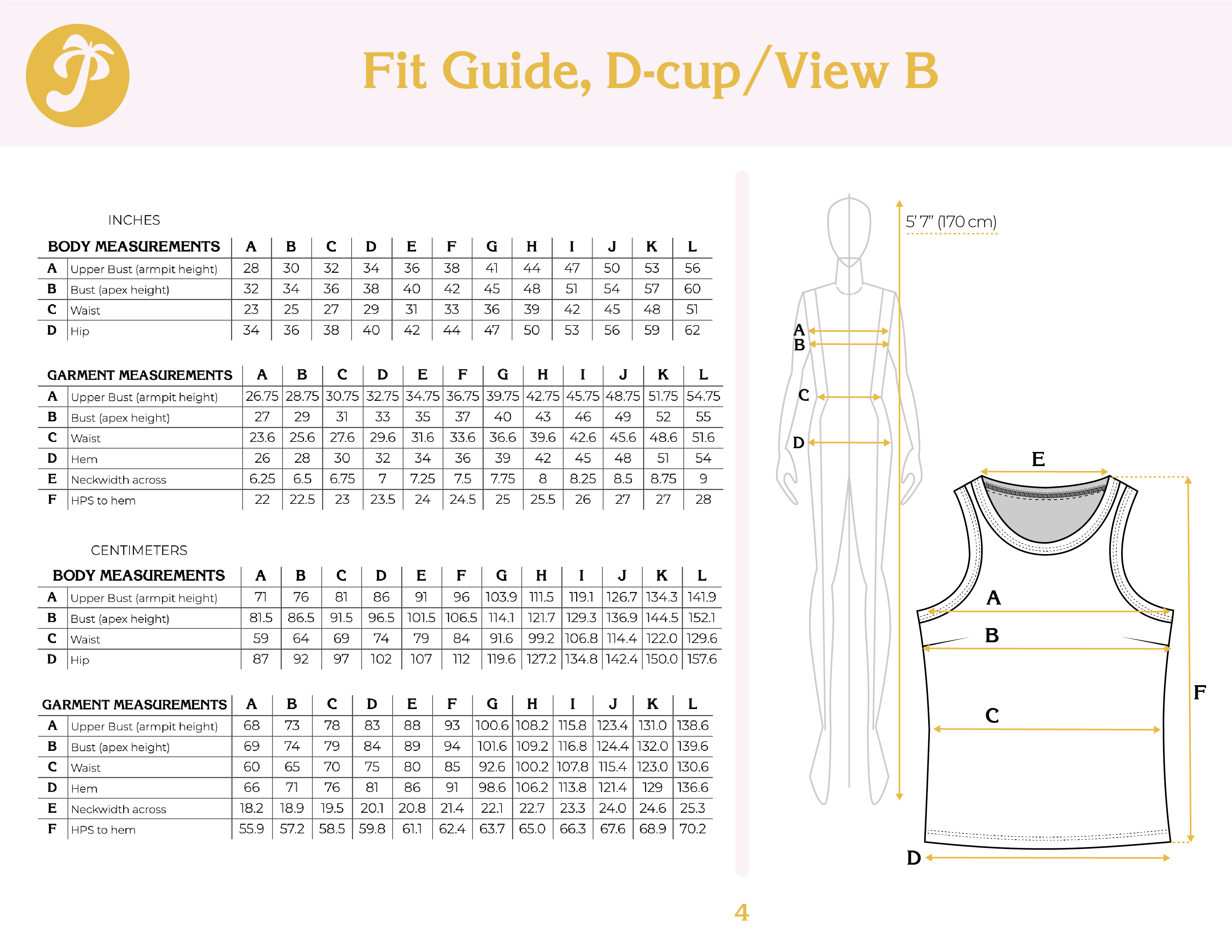 Fit Guide, D-cup/View B

INCHES

| BODY MEASUREMENTS | | A | B | C | D | E | F | G | H | I | J | K | L |
|---|---|---|---|---|---|---|---|---|---|---|---|---|---|
| A | Upper Bust (armpit height) | 28 | 30 | 32 | 34 | 36 | 38 | 41 | 44 | 47 | 50 | 53 | 56 |
| B | Bust (apex height) | 32 | 34 | 36 | 38 | 40 | 42 | 45 | 48 | 51 | 54 | 57 | 60 |
| C | Waist | 23 | 25 | 27 | 29 | 31 | 33 | 36 | 39 | 42 | 45 | 48 | 51 |
| D | Hip | 34 | 36 | 38 | 40 | 42 | 44 | 47 | 50 | 53 | 56 | 59 | 62 |

| GARMENT MEASUREMENTS | | A | B | C | D | E | F | G | H | I | J | K | L |
|---|---|---|---|---|---|---|---|---|---|---|---|---|---|
| A | Upper Bust (armpit height) | 26.75 | 28.75 | 30.75 | 32.75 | 34.75 | 36.75 | 39.75 | 42.75 | 45.75 | 48.75 | 51.75 | 54.75 |
| B | Bust (apex height) | 27 | 29 | 31 | 33 | 35 | 37 | 40 | 43 | 46 | 49 | 52 | 55 |
| C | Waist | 23.6 | 25.6 | 27.6 | 29.6 | 31.6 | 33.6 | 36.6 | 39.6 | 42.6 | 45.6 | 48.6 | 51.6 |
| D | Hem | 26 | 28 | 30 | 32 | 34 | 36 | 39 | 42 | 45 | 48 | 51 | 54 |
| E | Neckwidth across | 6.25 | 6.5 | 6.75 | 7 | 7.25 | 7.5 | 7.75 | 8 | 8.25 | 8.5 | 8.75 | 9 |
| F | HPS to hem | 22 | 22.5 | 23 | 23.5 | 24 | 24.5 | 25 | 25.5 | 26 | 27 | 27 | 28 |

CENTIMETERS

| BODY MEASUREMENTS | | A | B | C | D | E | F | G | H | I | J | K | L |
|---|---|---|---|---|---|---|---|---|---|---|---|---|---|
| A | Upper Bust (armpit height) | 71 | 76 | 81 | 86 | 91 | 96 | 103.9 | 111.5 | 119.1 | 126.7 | 134.3 | 141.9 |
| B | Bust (apex height) | 81.5 | 86.5 | 91.5 | 96.5 | 101.5 | 106.5 | 114.1 | 121.7 | 129.3 | 136.9 | 144.5 | 152.1 |
| C | Waist | 59 | 64 | 69 | 74 | 79 | 84 | 91.6 | 99.2 | 106.8 | 114.4 | 122.0 | 129.6 |
| D | Hip | 87 | 92 | 97 | 102 | 107 | 112 | 119.6 | 127.2 | 134.8 | 142.4 | 150.0 | 157.6 |

| GARMENT MEASUREMENTS | | A | B | C | D | E | F | G | H | I | J | K | L |
|---|---|---|---|---|---|---|---|---|---|---|---|---|---|
| A | Upper Bust (armpit height) | 68 | 73 | 78 | 83 | 88 | 93 | 100.6 | 108.2 | 115.8 | 123.4 | 131.0 | 138.6 |
| B | Bust (apex height) | 69 | 74 | 79 | 84 | 89 | 94 | 101.6 | 109.2 | 116.8 | 124.4 | 132.0 | 139.6 |
| C | Waist | 60 | 65 | 70 | 75 | 80 | 85 | 92.6 | 100.2 | 107.8 | 115.4 | 123.0 | 130.6 |
| D | Hem | 66 | 71 | 76 | 81 | 86 | 91 | 98.6 | 106.2 | 113.8 | 121.4 | 129 | 136.6 |
| E | Neckwidth across | 18.2 | 18.9 | 19.5 | 20.1 | 20.8 | 21.4 | 22.1 | 22.7 | 23.3 | 24.0 | 24.6 | 25.3 |
| F | HPS to hem | 55.9 | 57.2 | 58.5 | 59.8 | 61.1 | 62.4 | 63.7 | 65.0 | 66.3 | 67.6 | 68.9 | 70.2 |

5' 7" (170 cm)
A
B
C
D
E
A
B
C
F
D

4